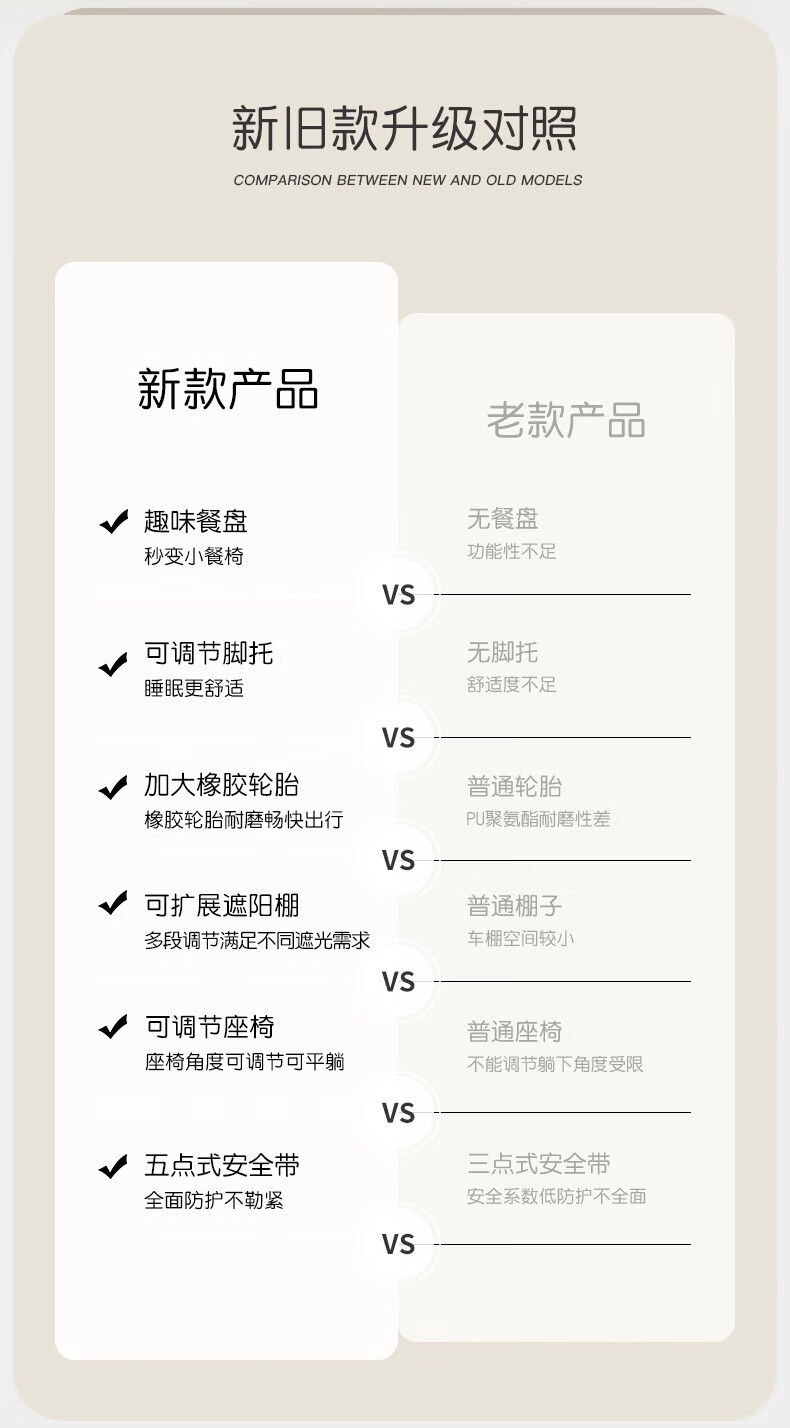 新旧款升级对照

COMPARISON BETWEEN NEW AND OLD MODELS

新款产品

✔ 趣味餐盘
秒变小餐椅

✔ 可调节脚托
睡眠更舒适

✔ 加大橡胶轮胎
橡胶轮胎耐磨畅快出行

✔ 可扩展遮阳棚
多段调节满足不同遮光需求

✔ 可调节座椅
座椅角度可调节可平躺

✔ 五点式安全带
全面防护不勒紧

老款产品

无餐盘
功能性不足

VS

无脚托
舒适度不足

VS

普通轮胎
PU聚氨酯耐磨性差

VS

普通棚子
车棚空间较小

VS

普通座椅
不能调节躺下角度受限

VS

三点式安全带
安全系数低防护不全面

VS