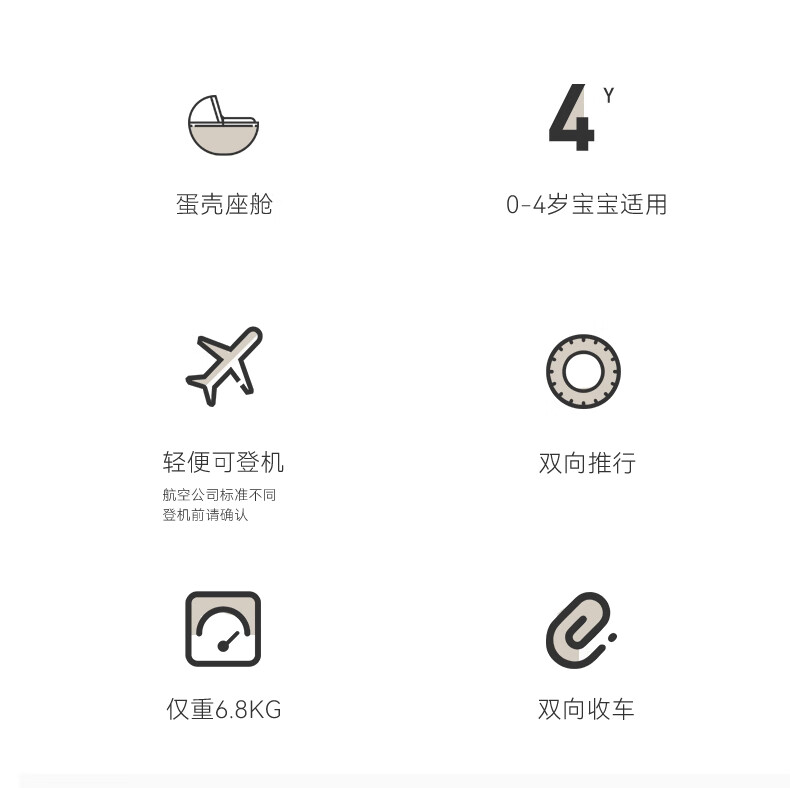 蛋壳座舱

4 Y

0-4岁宝宝适用

轻便可登机

航空公司标准不同
登机前请确认

双向推行

仅重6.8KG

双向收车