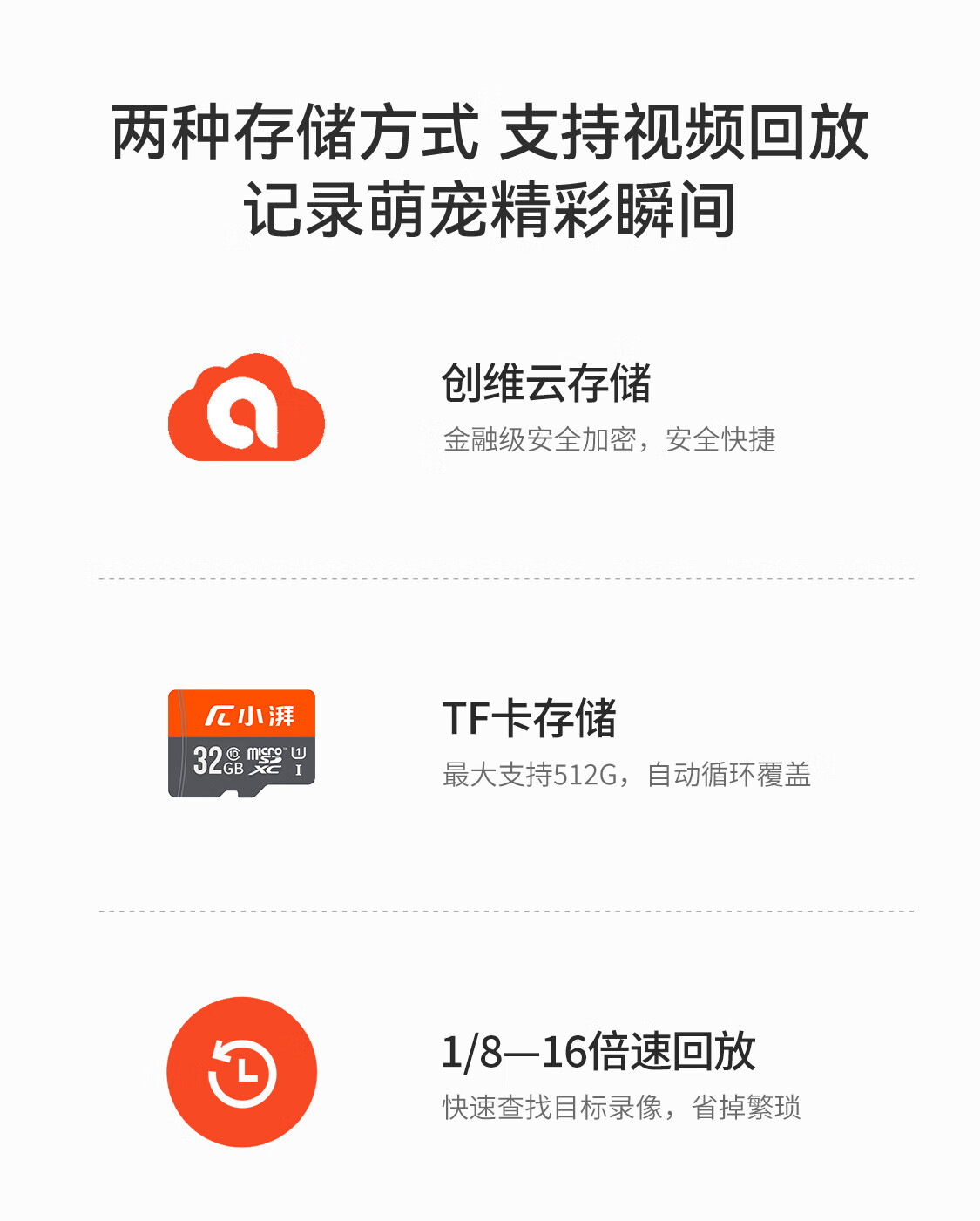 两种存储方式 支持视频回放
记录萌宠精彩瞬间

创维云存储
金融级安全加密，安全快捷

小湃
32GB micro SD XC

TF卡存储
最大支持512G，自动循环覆盖

1/8—16倍速回放
快速查找目标录像，省掉繁琐