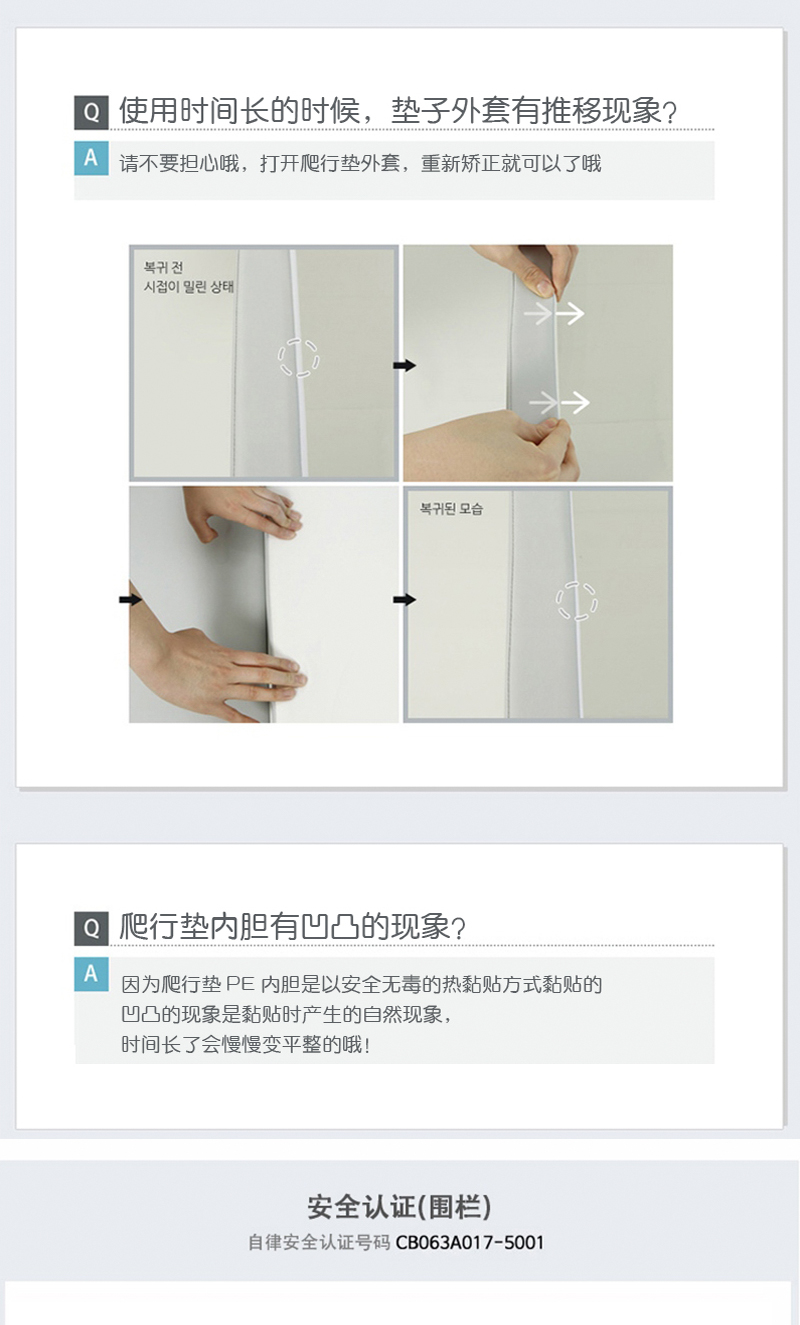 Q 使用时间长的时候，垫子外套有推移现象？

A 请不要担心哦，打开爬行垫外套，重新矫正就可以了哦

복귀 전
시접이 밀린 상태

복귀된 모습

Q 爬行垫内胆有凹凸的现象？

A 因为爬行垫 PE 内胆是以安全无毒的热黏贴方式黏贴的
凹凸的现象是黏贴时产生的自然现象，
时间长了会慢慢变平整的哦！

安全认证(围栏)
自律安全认证号码 CB063A017-5001