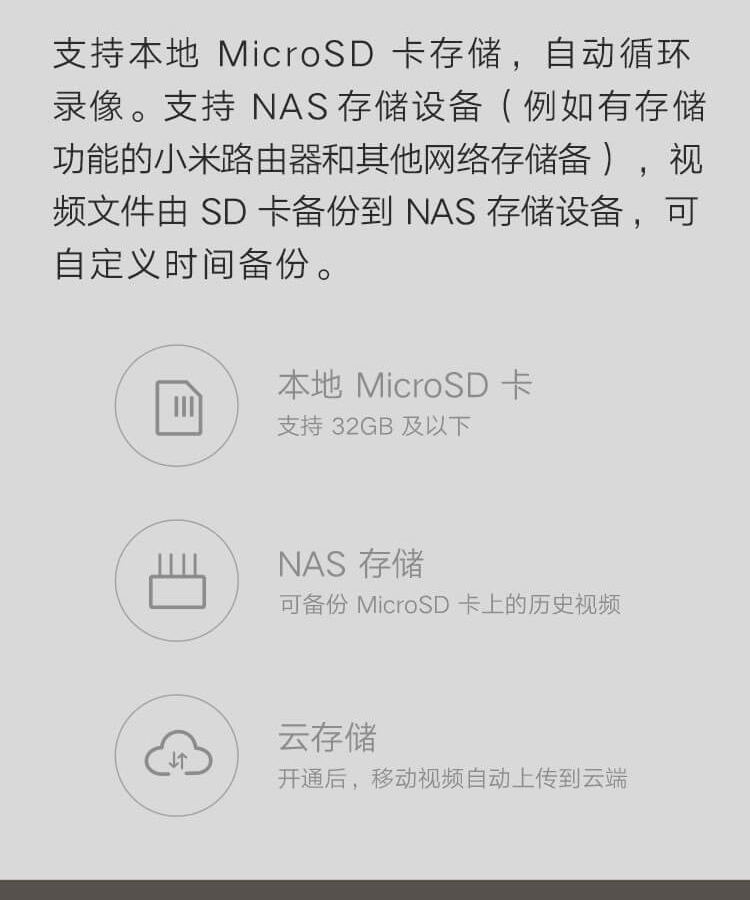 支持本地MicroSD卡存储，自动循环录像。支持NAS存储设备（例如有存储功能的小米路由器和其他网络存储备），视频文件由SD卡备份到NAS存储设备，可自定义时间备份。

本地MicroSD卡
支持32GB及以下

NAS存储
可备份MicroSD卡上的历史视频

云存储
开通后，移动视频自动上传到云端