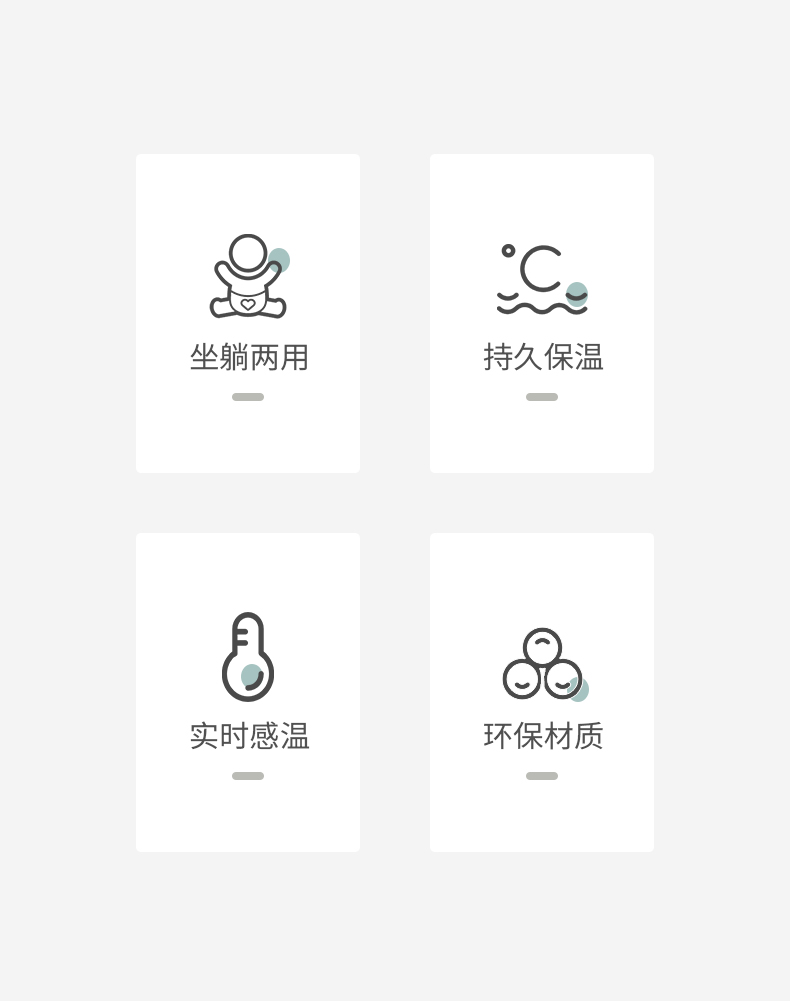 坐躺两用

持久保温

实时感温

环保材质