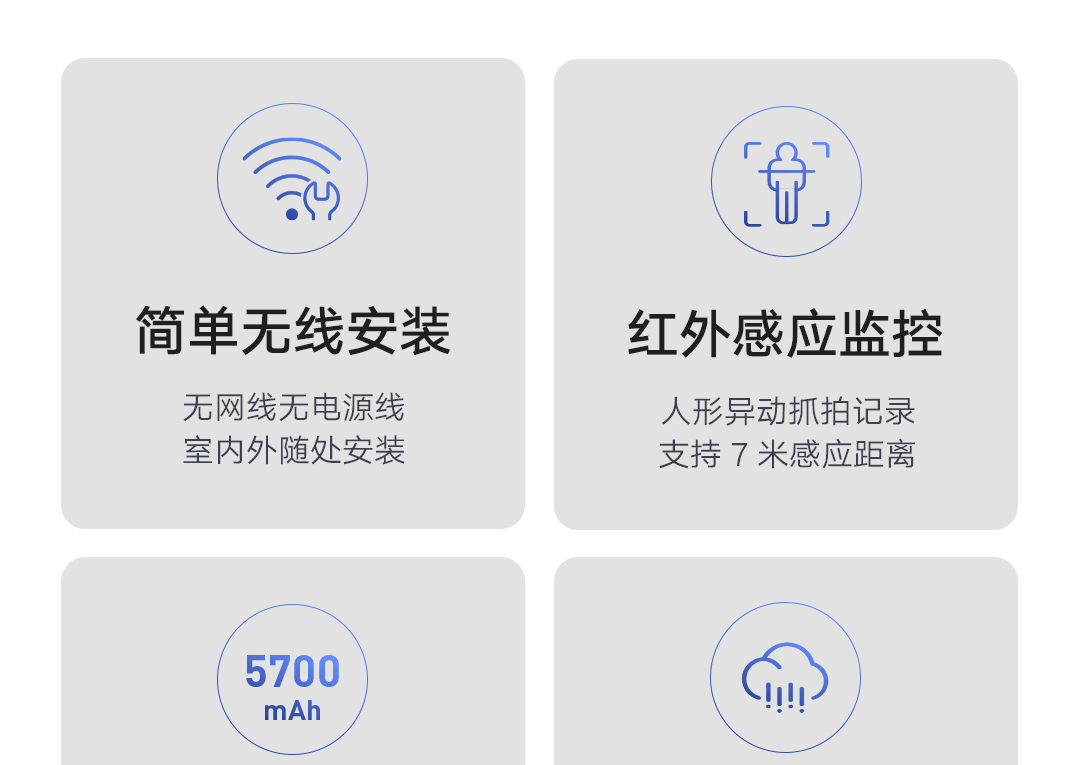 简单无线安装

无网线无电源线
室内外随处安装

红外感应监控

人形异动抓拍记录
支持7米感应距离

5700
mAh