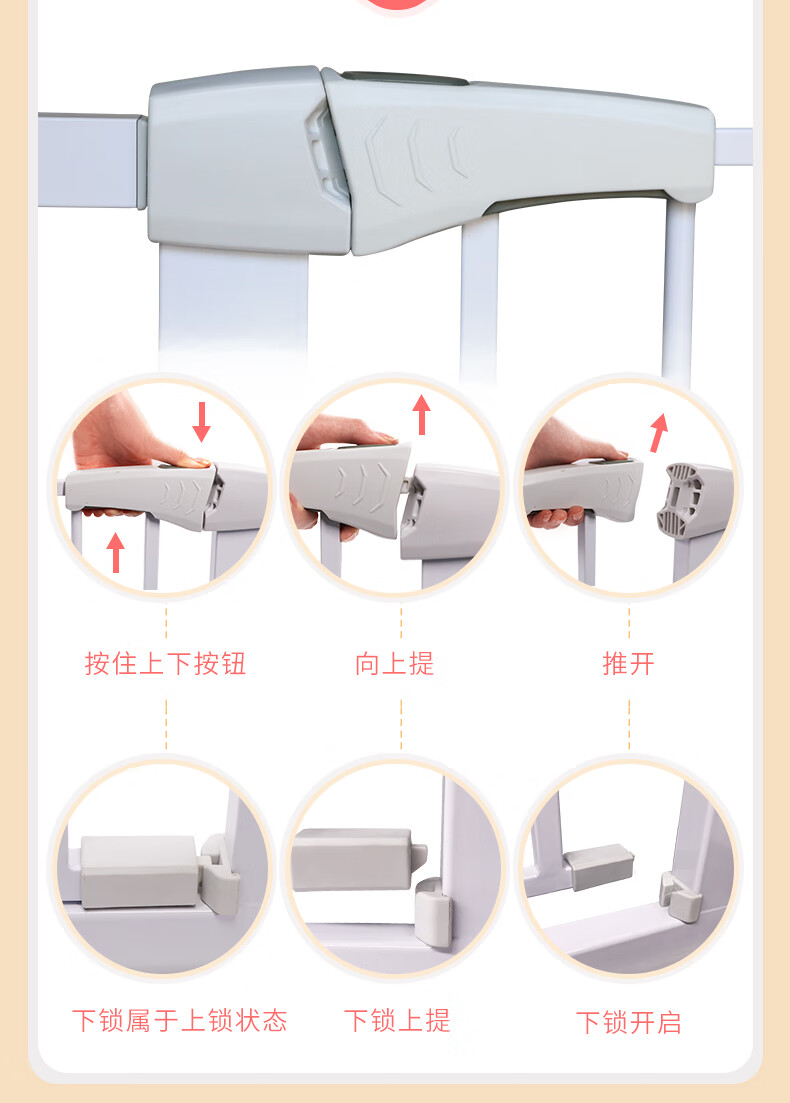 按住上下按钮

向上提

推开

下锁属于上锁状态

下锁上提

下锁开启