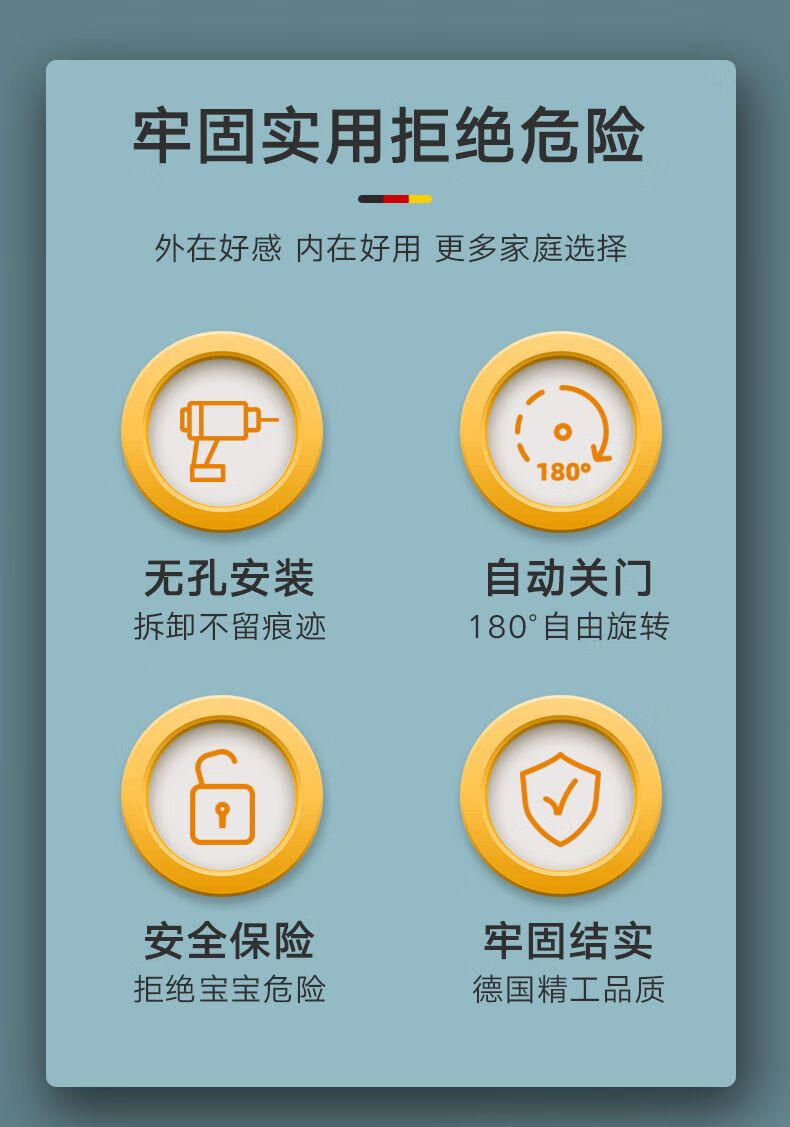 牢固实用拒绝危险

外在好感 内在好用 更多家庭选择

180°

无孔安装
拆卸不留痕迹

自动关门
180°自由旋转

安全保险
拒绝宝宝危险

牢固结实
德国精工品质