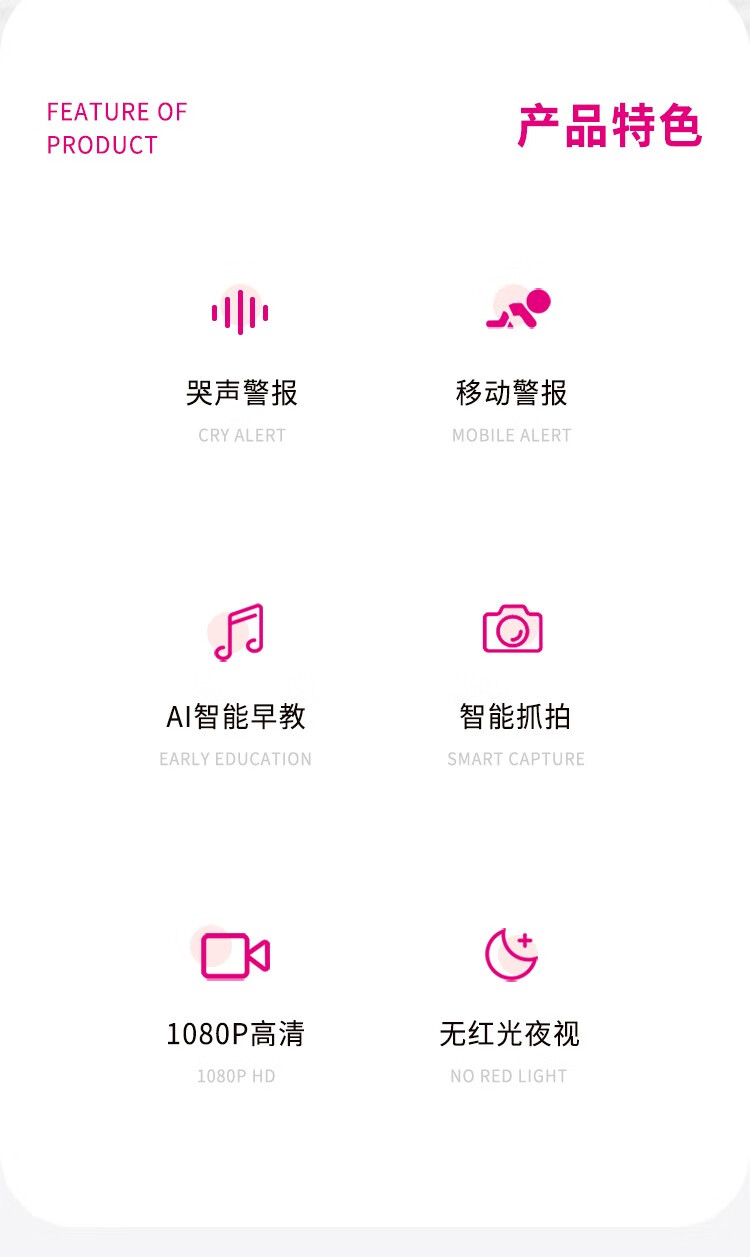 FEATURE OF PRODUCT

产品特色

哭声警报
CRY ALERT

移动警报
MOBILE ALERT

AI智能早教
EARLY EDUCATION

智能抓拍
SMART CAPTURE

1080P高清
1080P HD

无红光夜视
NO RED LIGHT