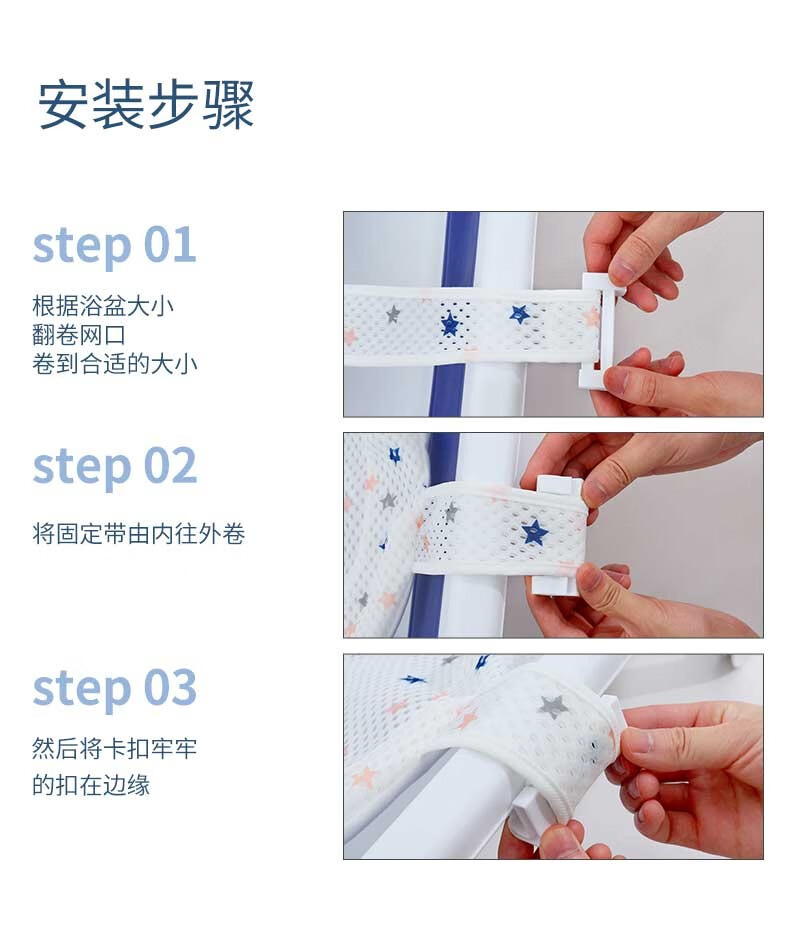 安装步骤

step 01

根据浴盆大小
翻卷网口
卷到合适的大小

step 02

将固定带由内往外卷

step 03

然后将卡扣牢牢
的扣在边缘