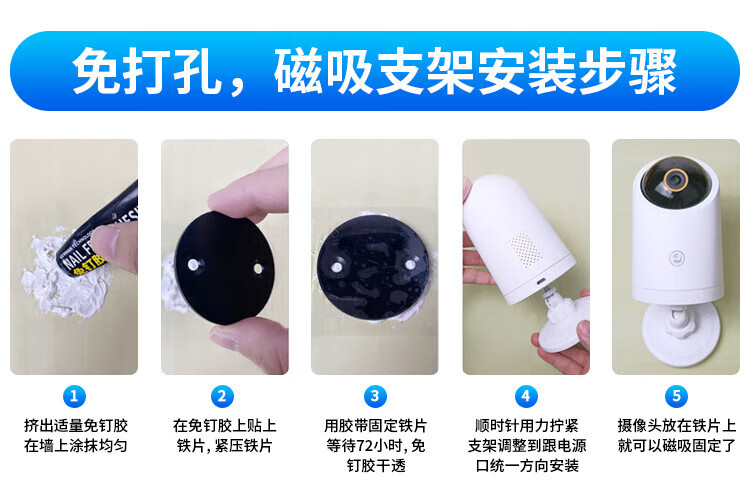 免打孔，磁吸支架安装步骤

NAIL FREE
免钉胶

1
挤出适量免钉胶在墙上涂抹均匀

2
在免钉胶上贴上铁片，紧压铁片

3
用胶带固定铁片等待72小时，免钉胶干透

4
顺时针用力拧紧支架调整到跟电源口统一方向安装

5
摄像头放在铁片上就可以磁吸固定了