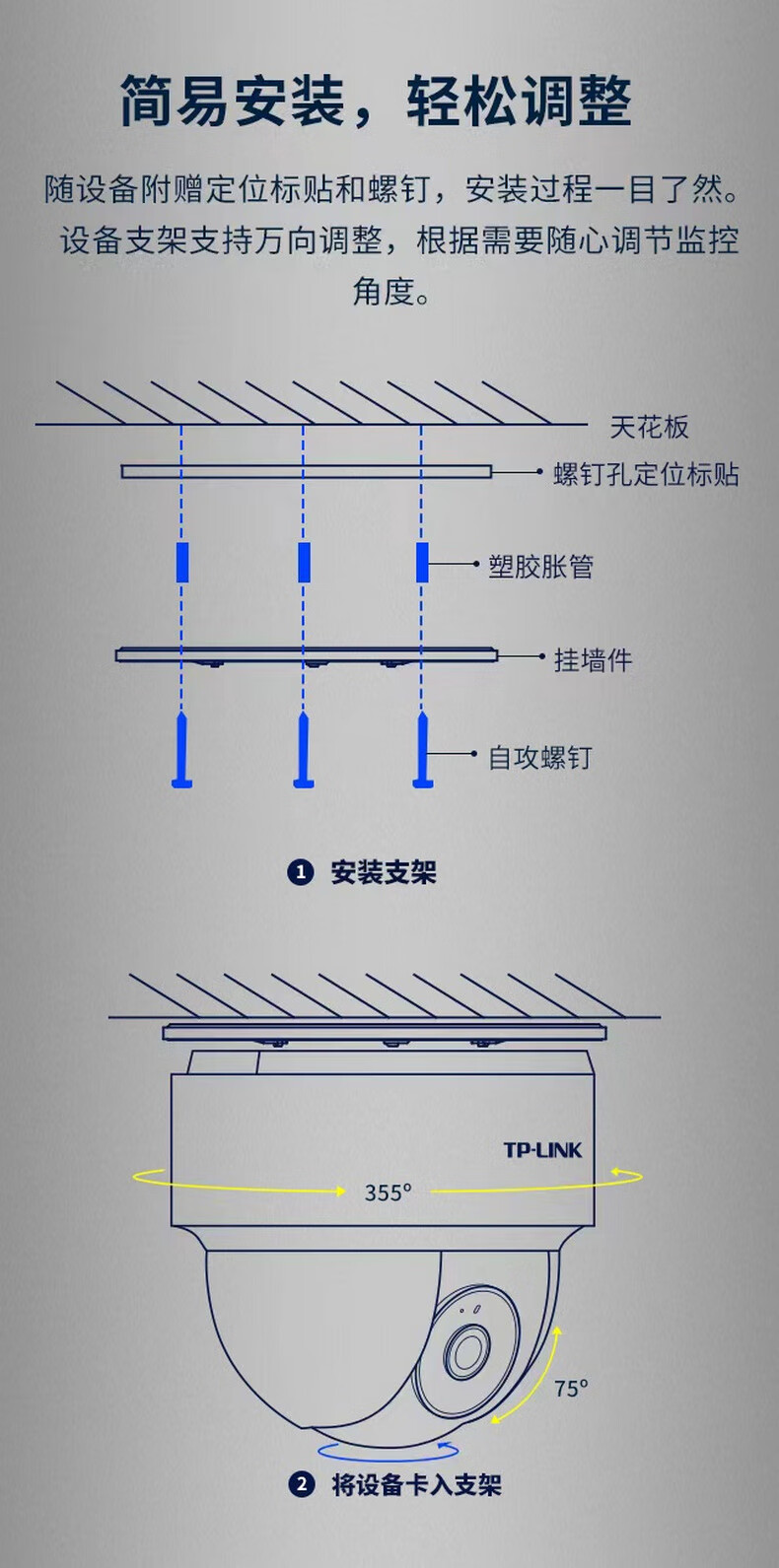 简易安装，轻松调整

随设备附赠定位标贴和螺钉，安装过程一目了然。设备支架支持万向调整，根据需要随心调节监控角度。

天花板
螺钉孔定位标贴
塑胶胀管
挂墙件
自攻螺钉

❶ 安装支架

TP-LINK
355°
75°

❷ 将设备卡入支架