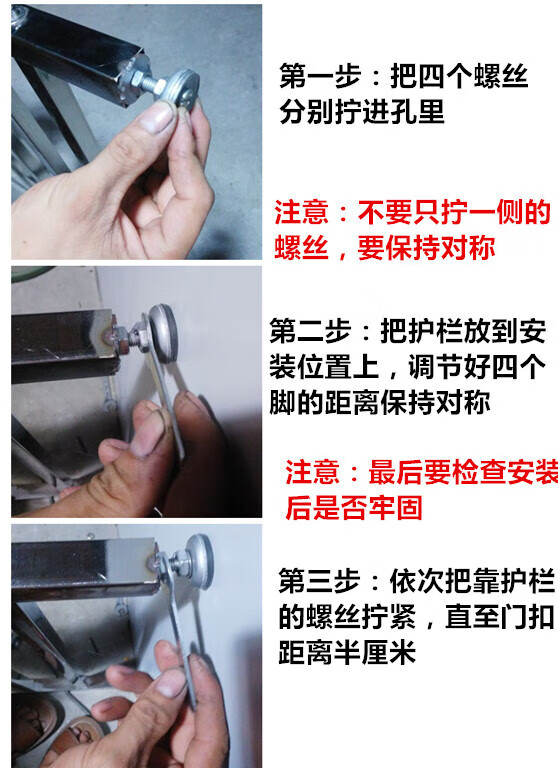 第一步：把四个螺丝分别拧进孔里

注意：不要只拧一侧的螺丝，要保持对称

第二步：把护栏放到安装位置上，调节好四个脚的距离保持对称

注意：最后要检查安装后是否牢固

第三步：依次把靠护栏的螺丝拧紧，直至门扣距离半厘米