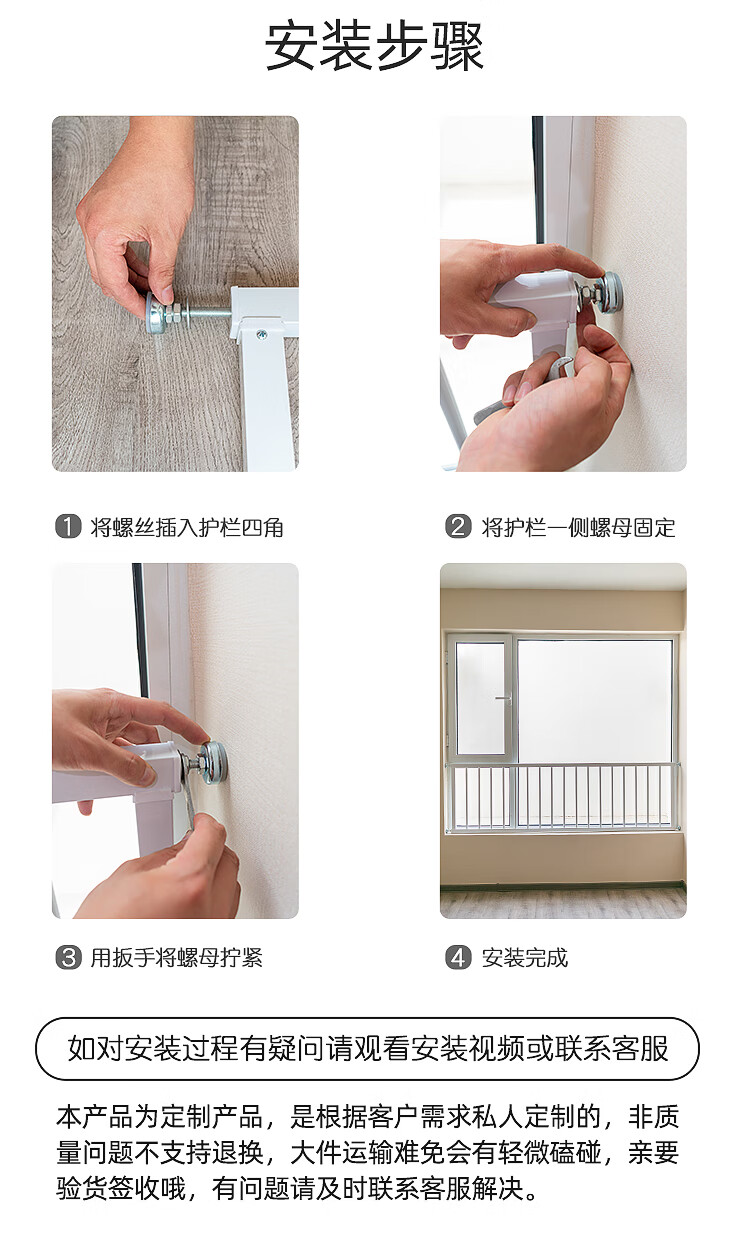 安装步骤

1 将螺丝插入护栏四角

2 将护栏一侧螺母固定

3 用扳手将螺母拧紧

4 安装完成

如对安装过程有疑问请观看安装视频或联系客服

本产品为定制产品，是根据客户需求私人定制的，非质量问题不支持退换，大件运输难免会有轻微磕碰，亲要验货签收哦，有问题请及时联系客服解决。