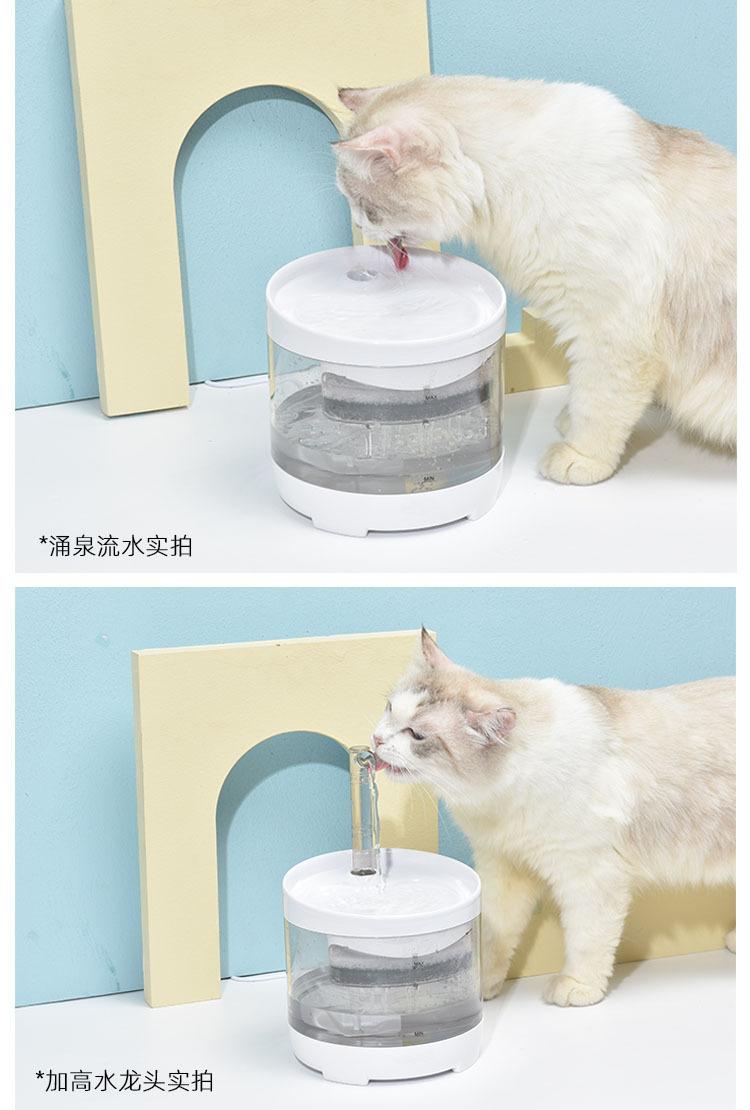 MAX

MIN

*涌泉流水实拍

MAX

MIN

*加高水龙头实拍