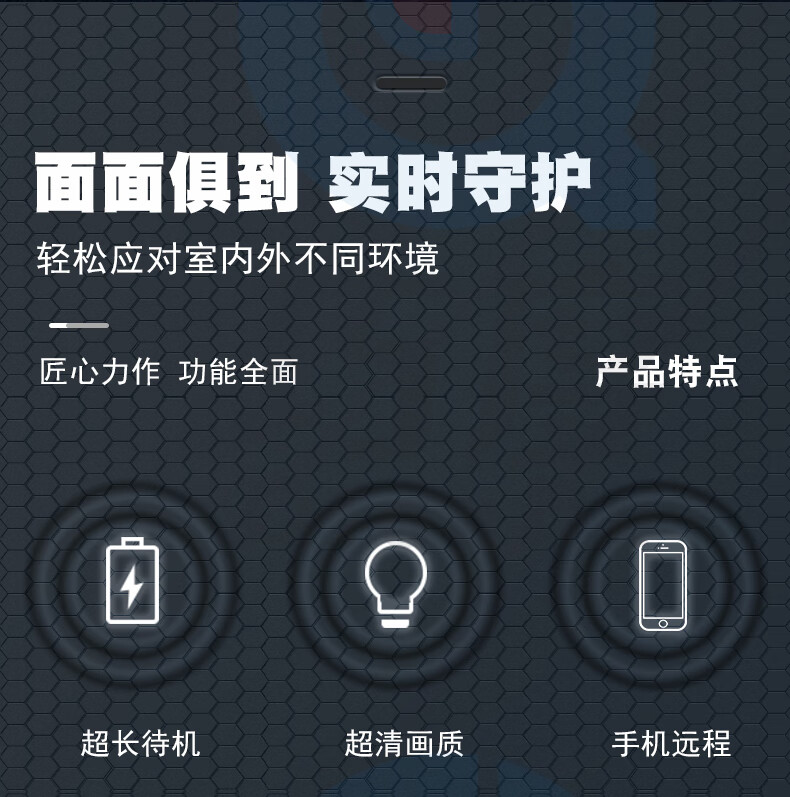 面面俱到 实时守护

轻松应对室内外不同环境

匠心力作 功能全面

产品特点

超长待机

超清画质

手机远程