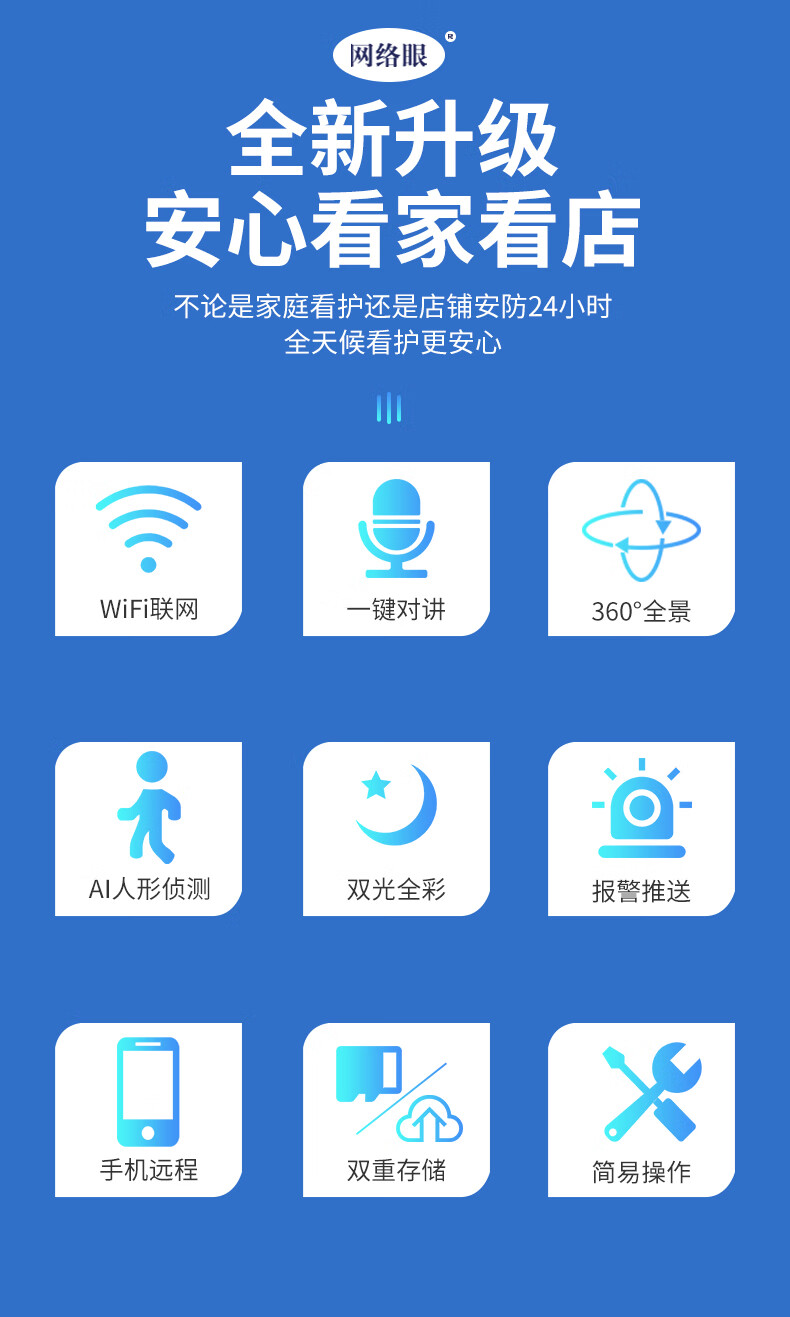 网络眼®

全新升级
安心看家看店

不论是家庭看护还是店铺安防24小时
全天候看护更安心

WiFi联网

一键对讲

360°全景

AI人形侦测

双光全彩

报警推送

手机远程

双重存储

简易操作