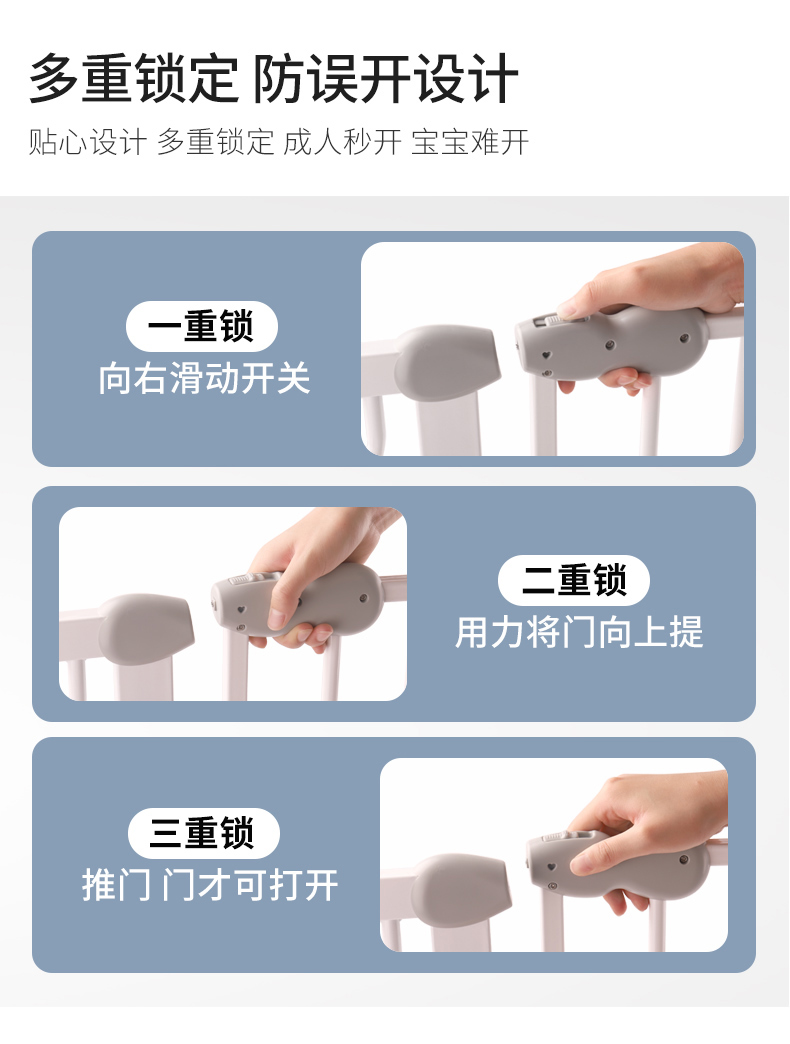 多重锁定 防误开设计

贴心设计 多重锁定 成人秒开 宝宝难开

一重锁

向右滑动开关

二重锁

用力将门向上提

三重锁

推门 门才可打开