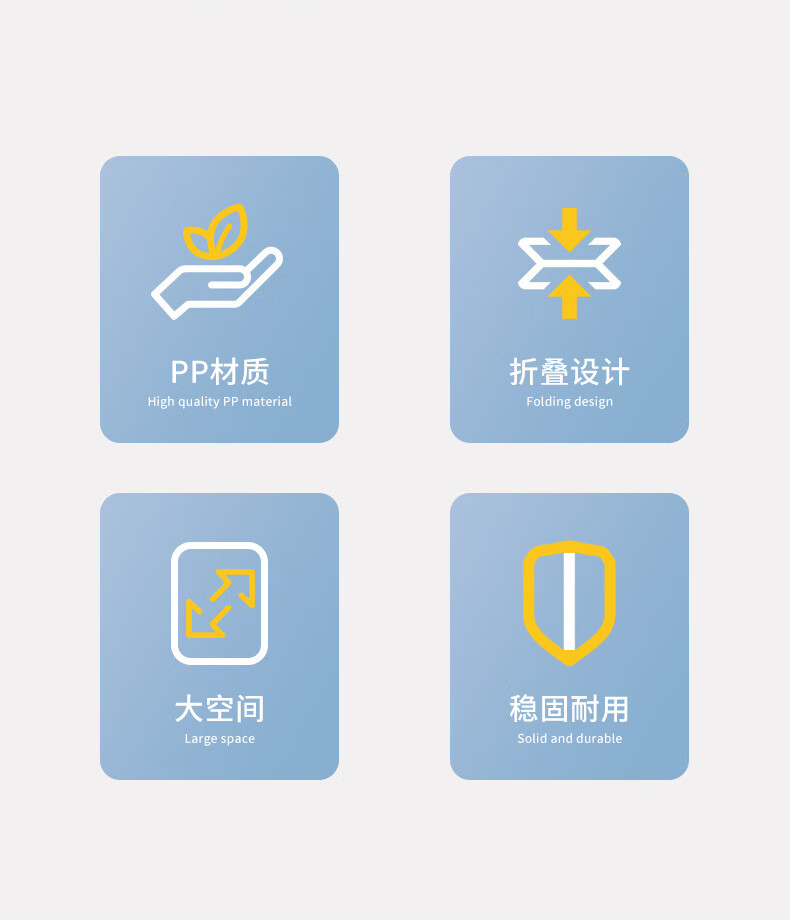 PP材质
High quality PP material

折叠设计
Folding design

大空间
Large space

稳固耐用
Solid and durable