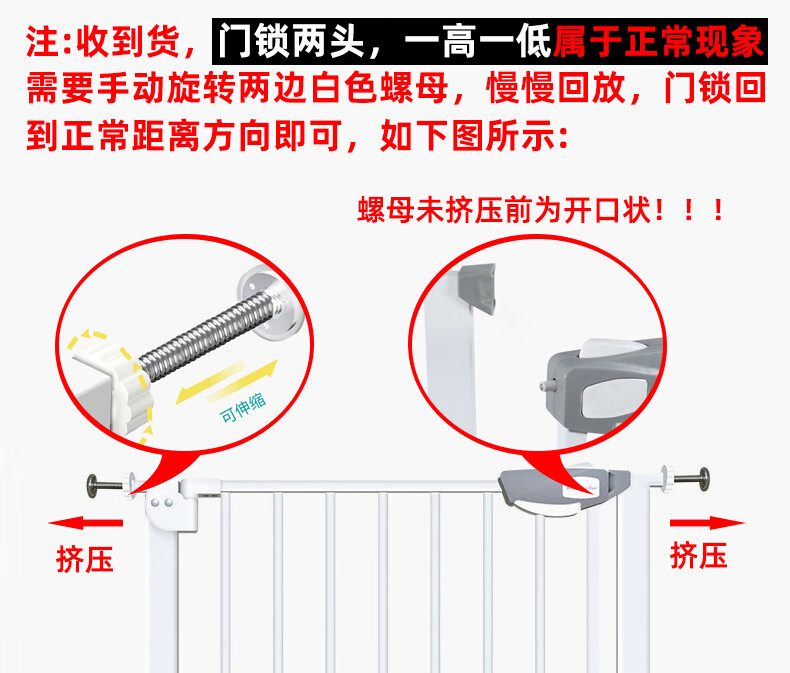 注:收到货，门锁两头，一高一低属于正常现象需要手动旋转两边白色螺母，慢慢回放，门锁回到正常距离方向即可，如下图所示:

螺母未挤压前为开口状！！！

可伸缩

挤压

挤压